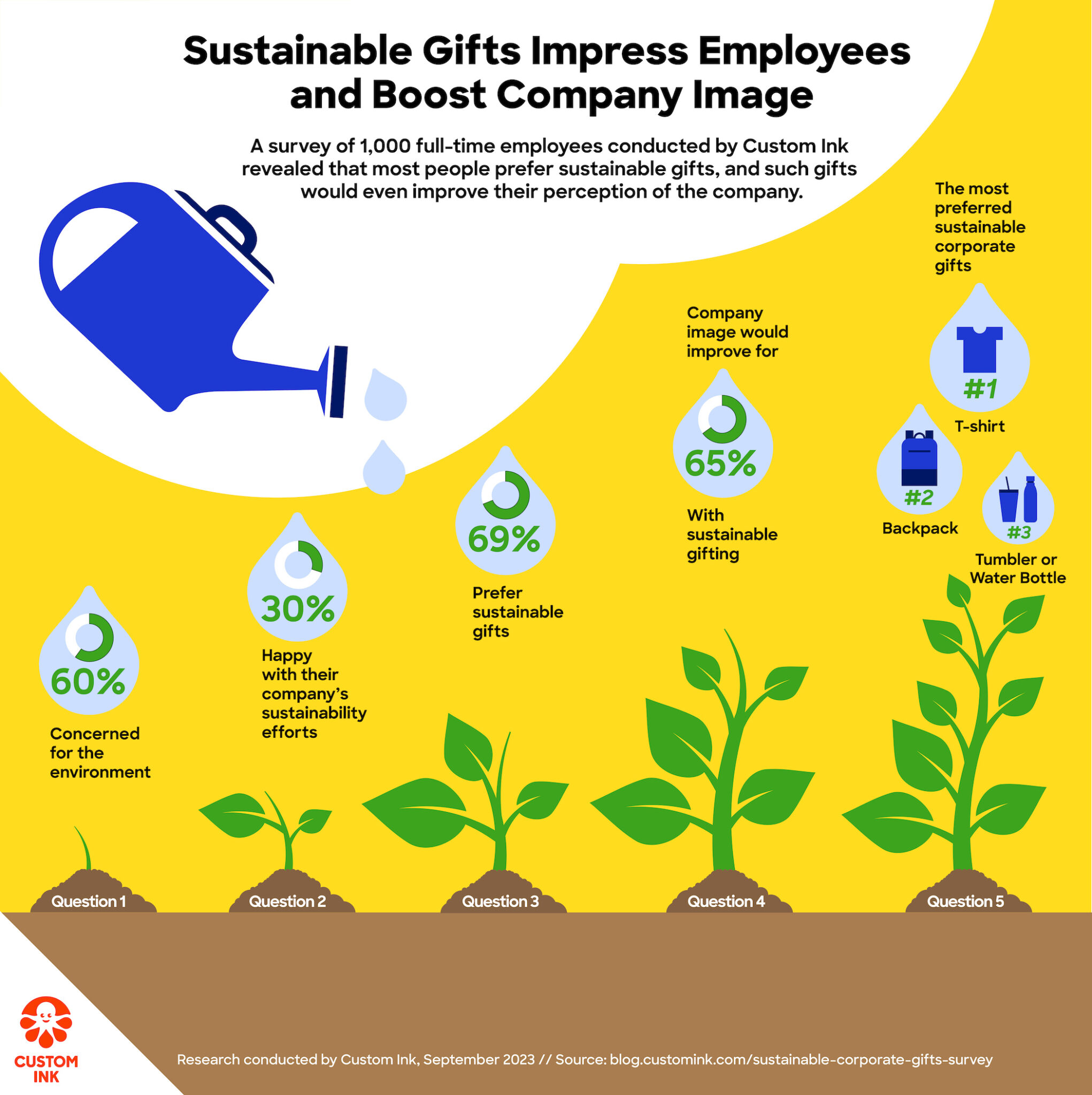 Sustainable Gifts Impress Employees and Boost Company Image

A survey of 1,000 full-time employees conducted by Custom Ink revealed that most people prefer sustainable gifts, and such gifts would even improve their perception of the company.

60%

Concerned for the environment

30%

Happy with their company's sustainability efforts

69%

Prefer sustainable gifts

Company image would improve for

65%

With sustainable gifting

The most preferred sustainable corporate gifts

#1

T-shirt

#2

Backpack

#3

Tumbler or Water Bottle

Question 1

Question 2

Question 3

Question 4

Question 5

CUSTOM INK

Research conducted by Custom Ink, September 2023 // Source: blog.customink.com/sustainable-corporate-gifts-survey